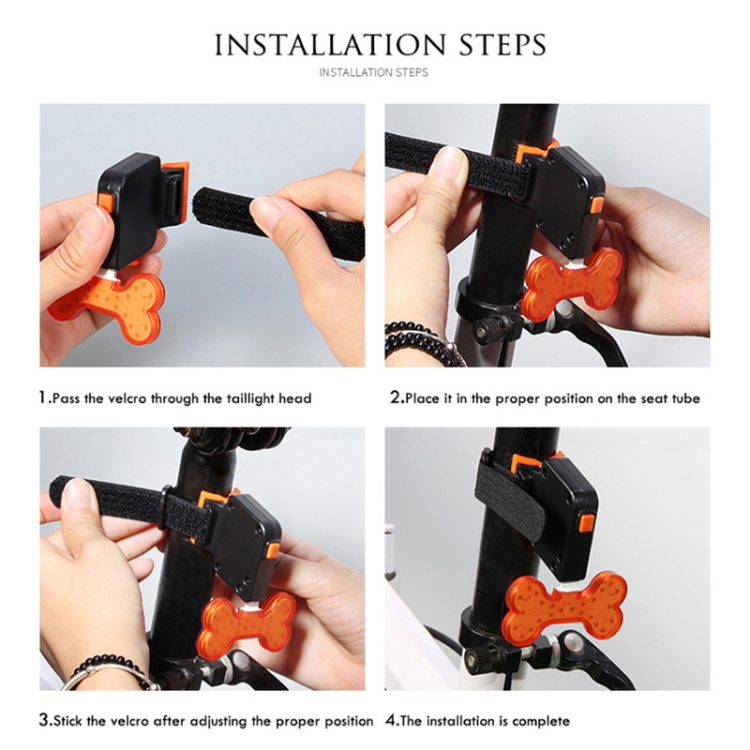 INSTALLATION STEPS

INSTALLATION STEPS

1.Pass the velcro through the taillight head

2.Place it in the proper position on the seat tube

3.Stick the velcro after adjusting the proper position

4.The installation is complete