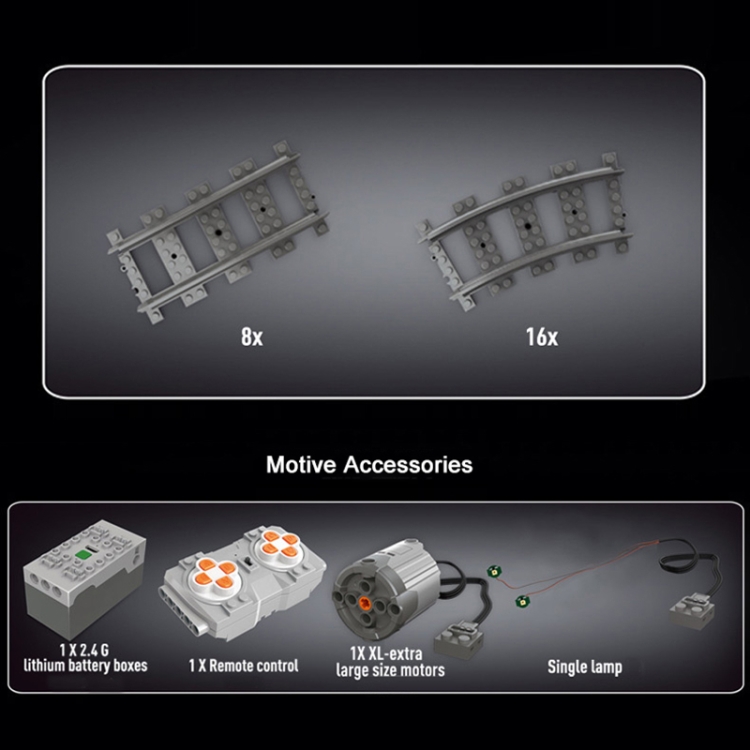 8x

16x

Motive Accessories

1 X 2.4 G
lithium battery boxes

1 X Remote control

1X XL-extra
large size motors

Single lamp