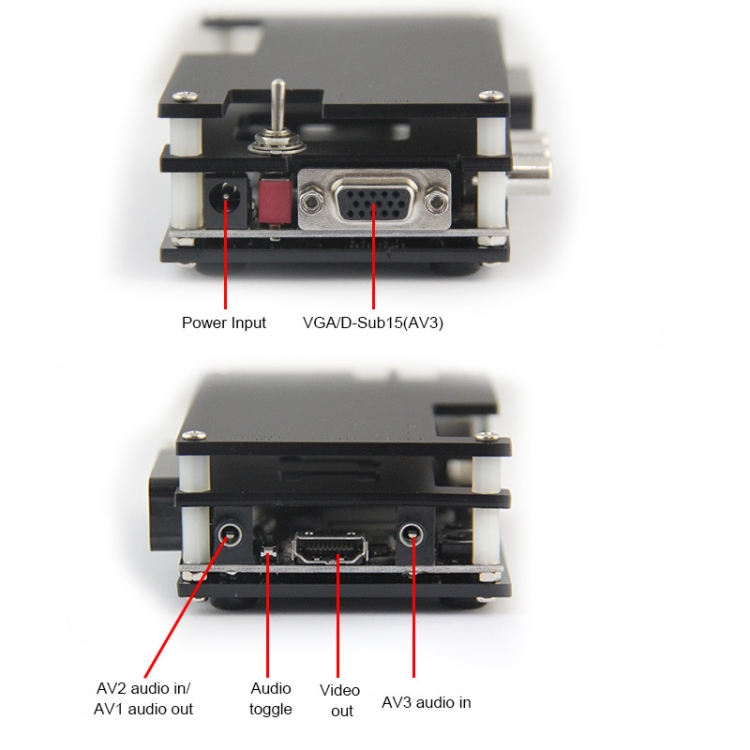 Power Input

VGA/D-Sub15(AV3)

AV2 audio in/
AV1 audio out

Audio
toggle

Video
out

AV3 audio in