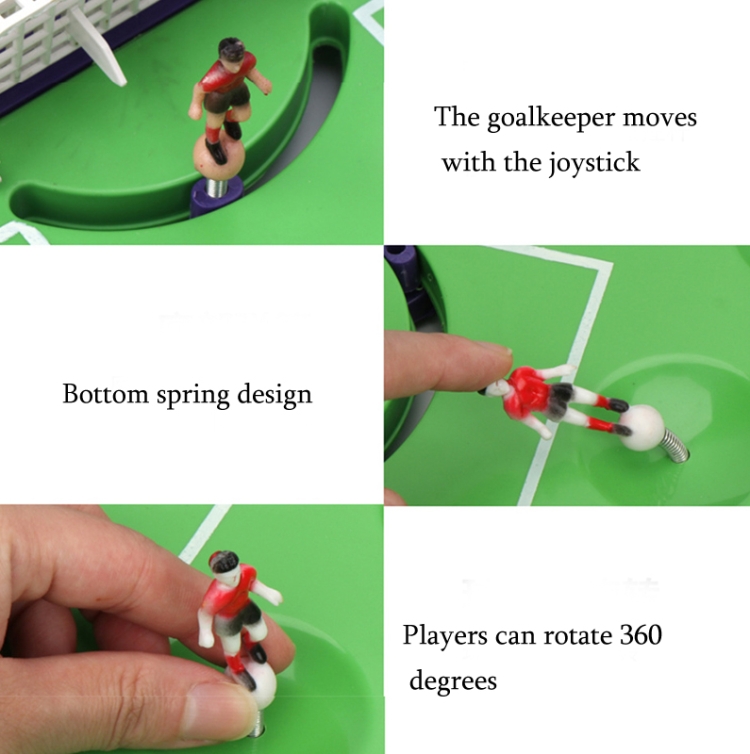 The goalkeeper moves with the joystick

Bottom spring design

Players can rotate 360 degrees