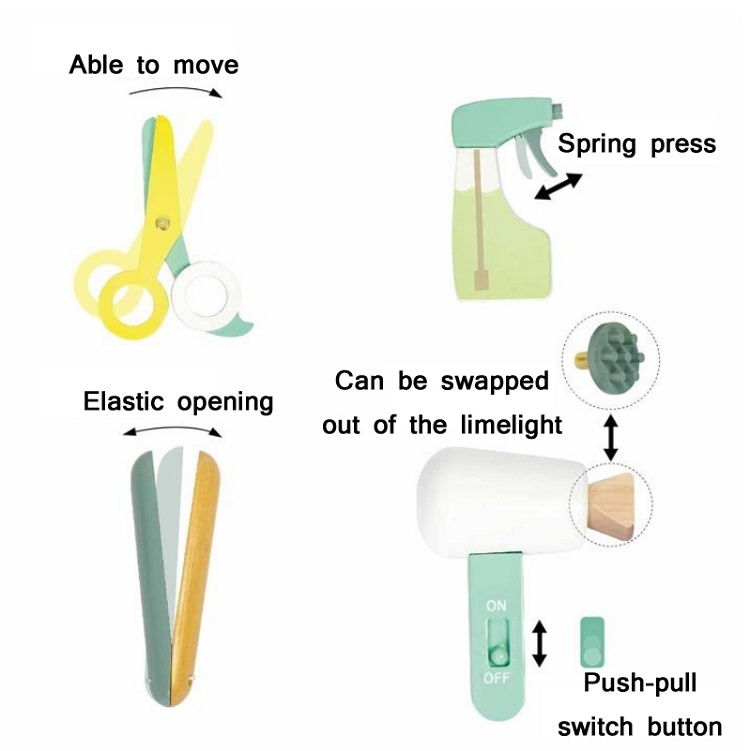 Able to move

Spring press

Elastic opening

Can be swapped out of the limelight

ON

OFF

Push-pull switch button