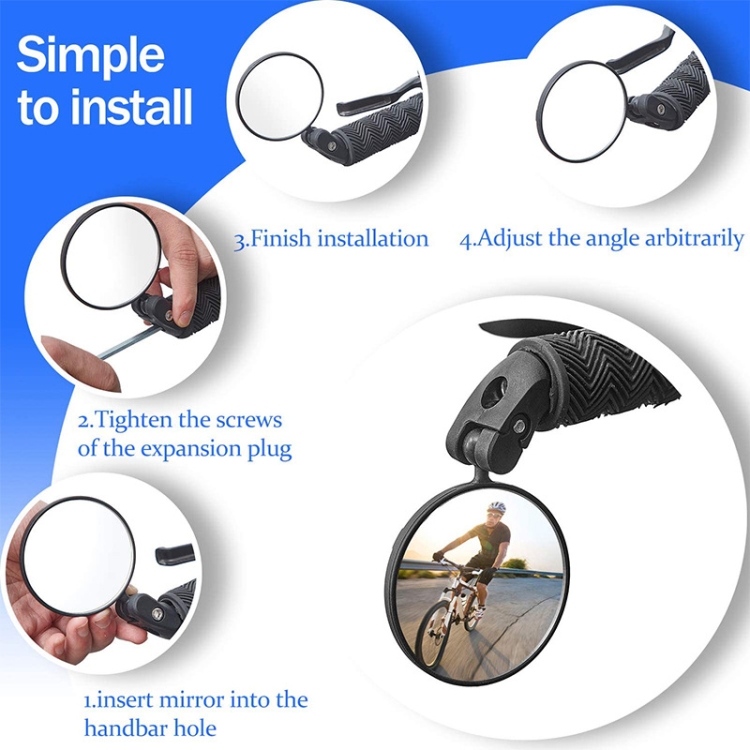 Simple to install

3.Finish installation

4.Adjust the angle arbitrarily

2.Tighten the screws of the expansion plug

1.insert mirror into the handbar hole