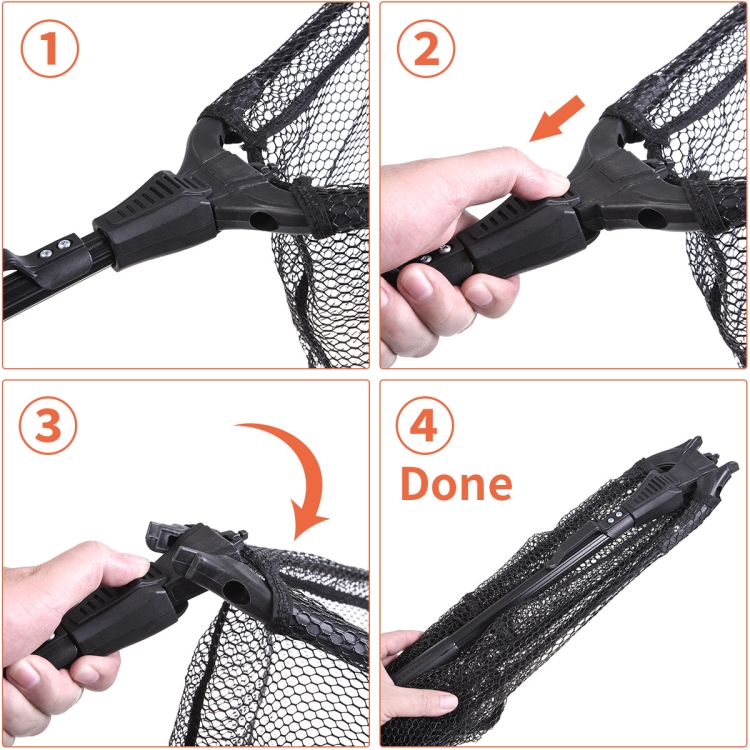 1

2

3

4
Done