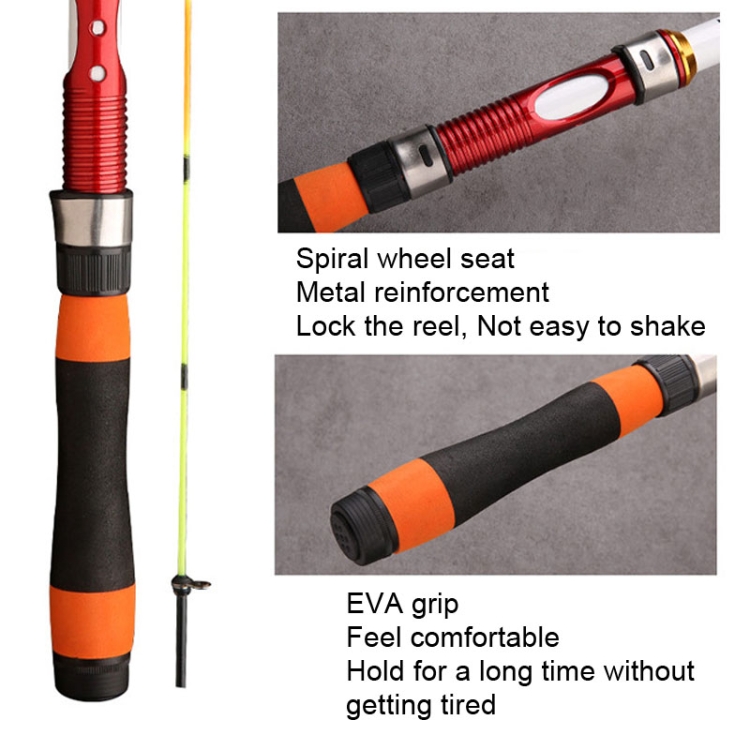 Spiral wheel seat
Metal reinforcement
Lock the reel, Not easy to shake

EVA grip
Feel comfortable
Hold for a long time without getting tired