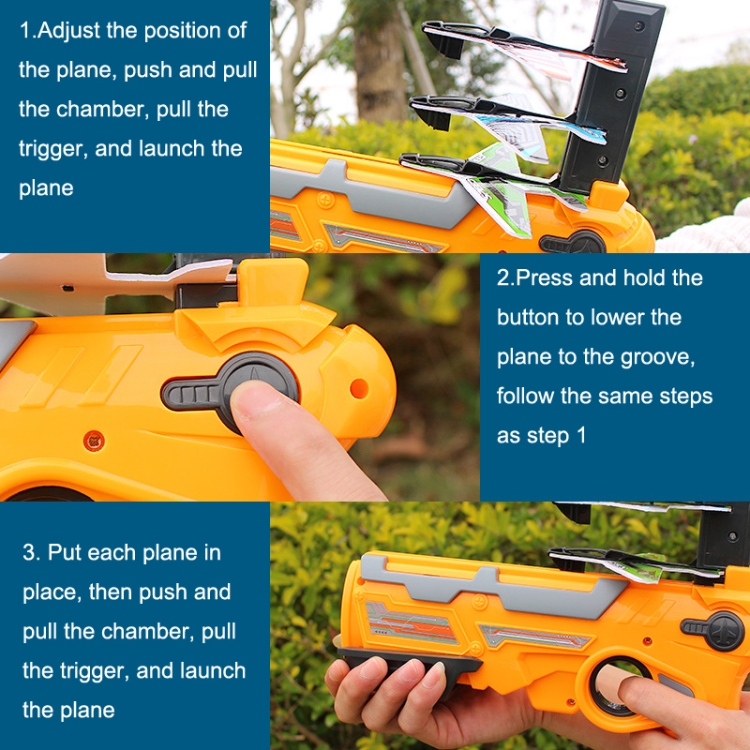 1.Adjust the position of the plane, push and pull the chamber, pull the trigger, and launch the plane

2.Press and hold the button to lower the plane to the groove, follow the same steps as step 1

3. Put each plane in place, then push and pull the chamber, pull the trigger, and launch the plane