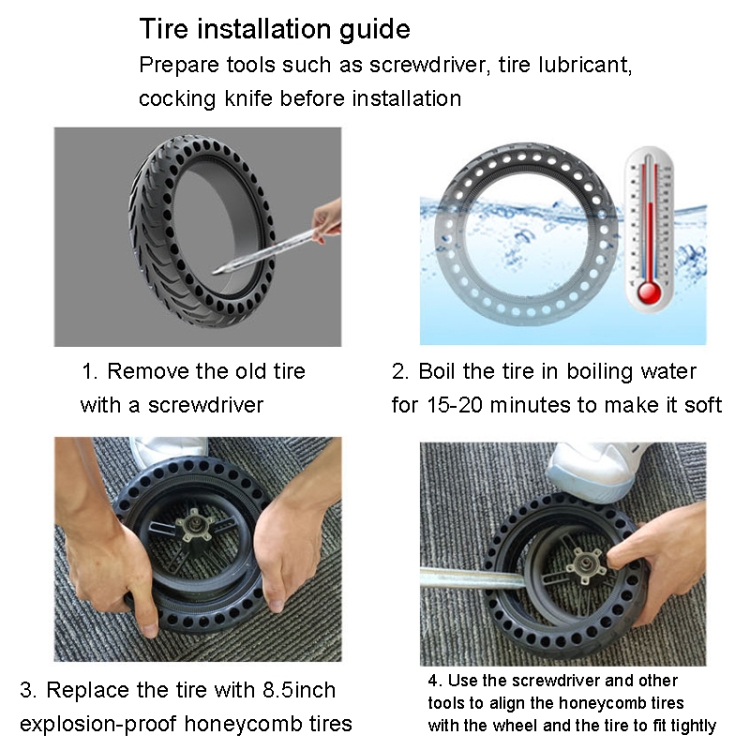 Tire installation guide
Prepare tools such as screwdriver, tire lubricant, cocking knife before installation

1. Remove the old tire with a screwdriver

2. Boil the tire in boiling water for 15-20 minutes to make it soft

3. Replace the tire with 8.5inch explosion-proof honeycomb tires

4. Use the screwdriver and other tools to align the honeycomb tires with the wheel and the tire to fit tightly