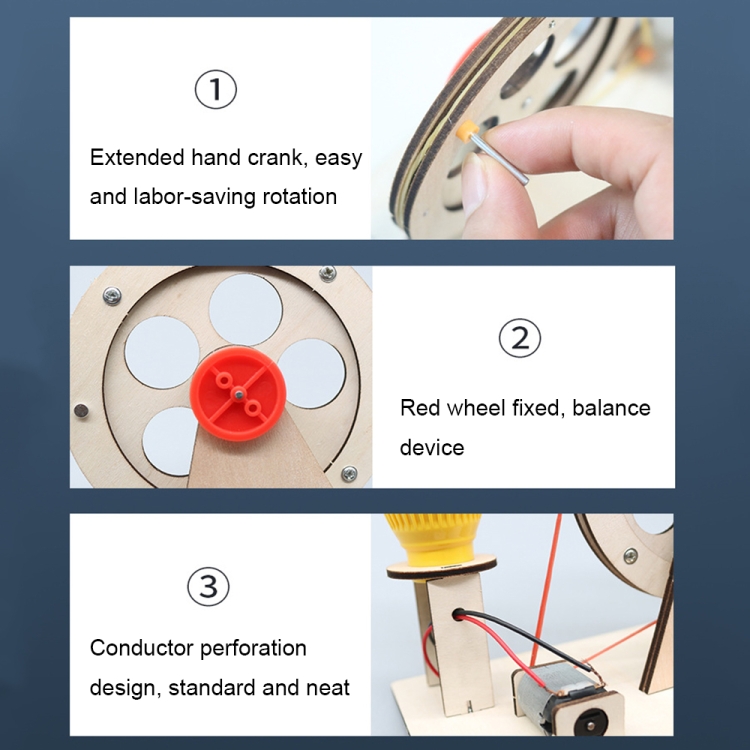 ①

Extended hand crank, easy and labor-saving rotation

②

Red wheel fixed, balance device

③

Conductor perforation design, standard and neat