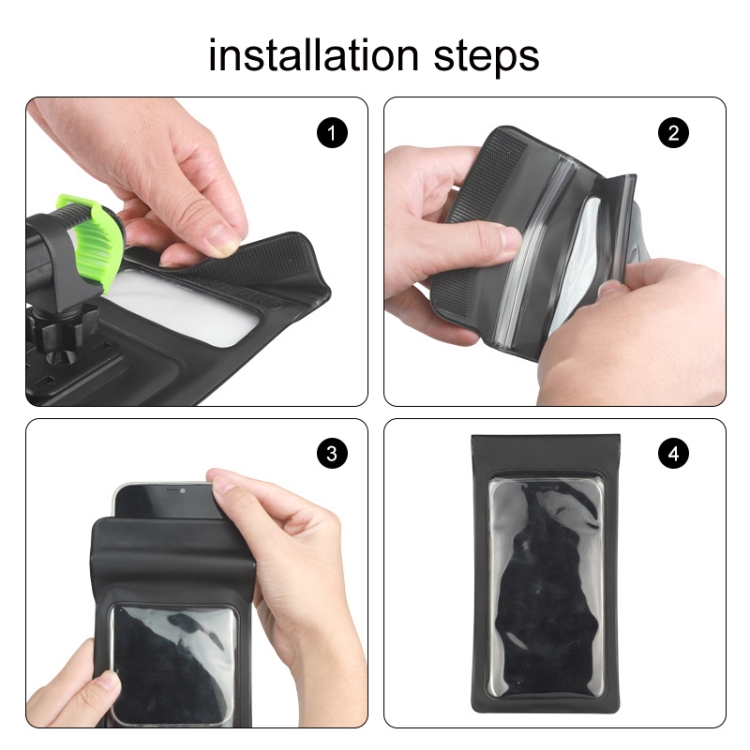 installation steps

1

2

3

4