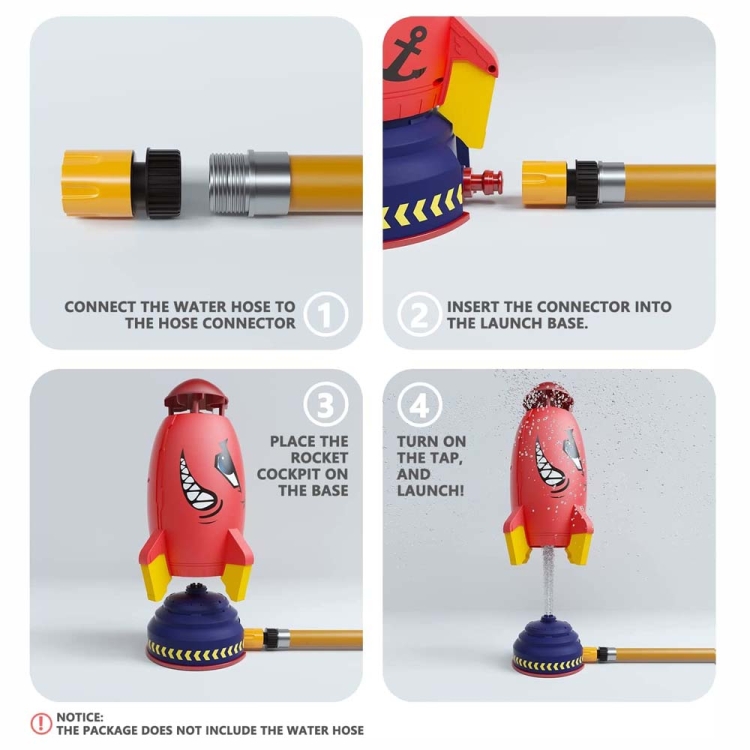 CONNECT THE WATER HOSE TO THE HOSE CONNECTOR

1

2

INSERT THE CONNECTOR INTO THE LAUNCH BASE.

3

PLACE THE ROCKET COCKPIT ON THE BASE

4

TURN ON THE TAP, AND LAUNCH!

NOTICE:
THE PACKAGE DOES NOT INCLUDE THE WATER HOSE