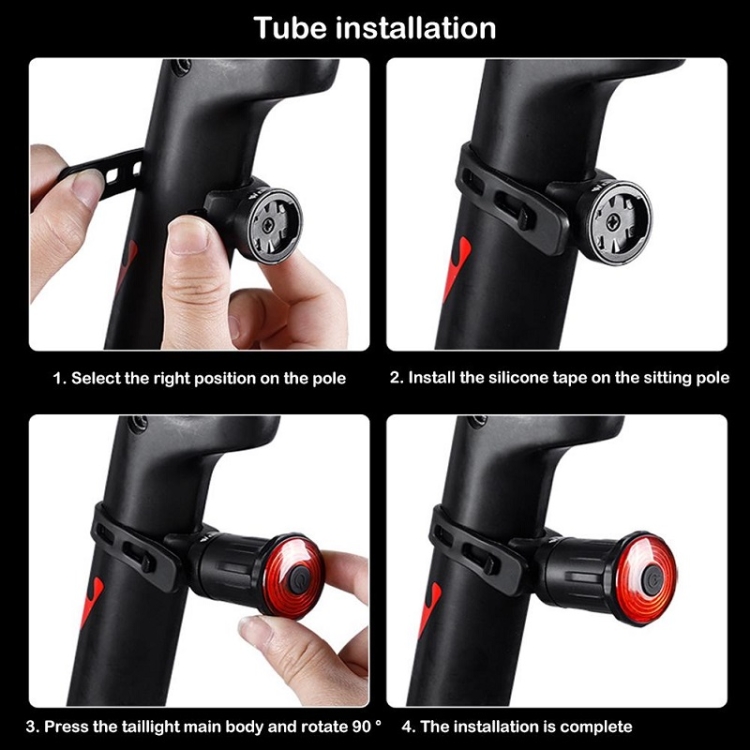 Tube installation

1. Select the right position on the pole

2. Install the silicone tape on the sitting pole

3. Press the taillight main body and rotate 90 °

4. The installation is complete