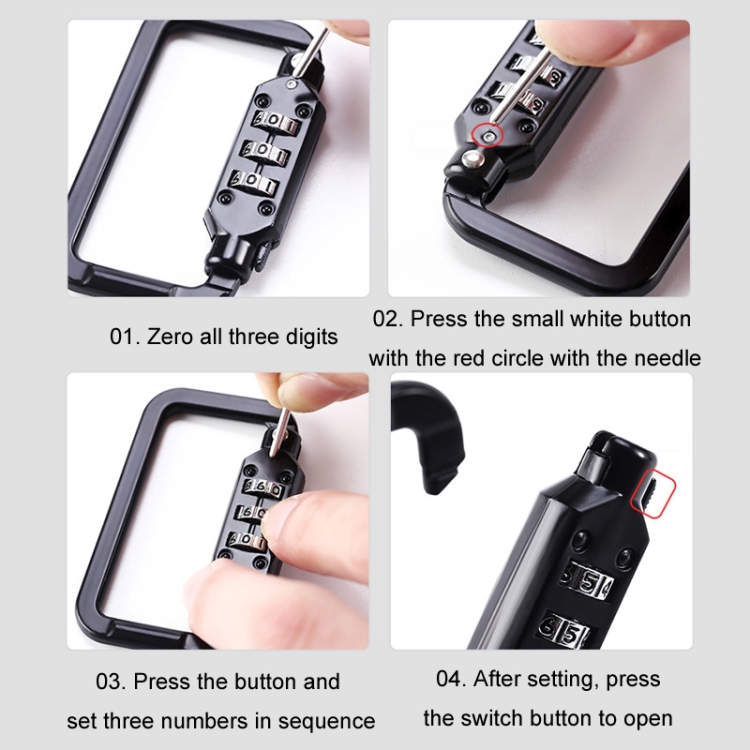 01. Zero all three digits

02. Press the small white button with the red circle with the needle

03. Press the button and set three numbers in sequence

04. After setting, press the switch button to open