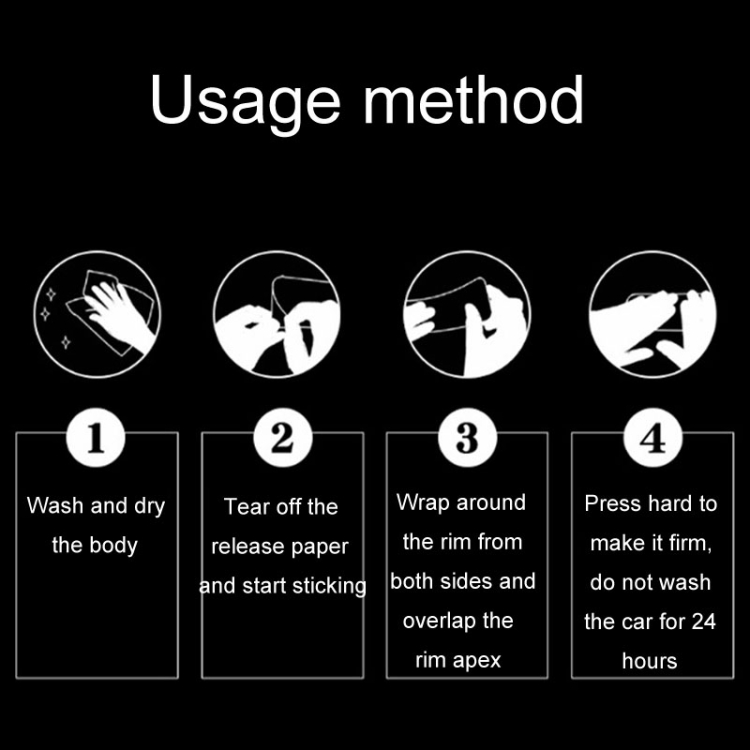 Usage method

1
Wash and dry the body

2
Tear off the release paper and start sticking

3
Wrap around the rim from both sides and overlap the rim apex

4
Press hard to make it firm, do not wash the car for 24 hours