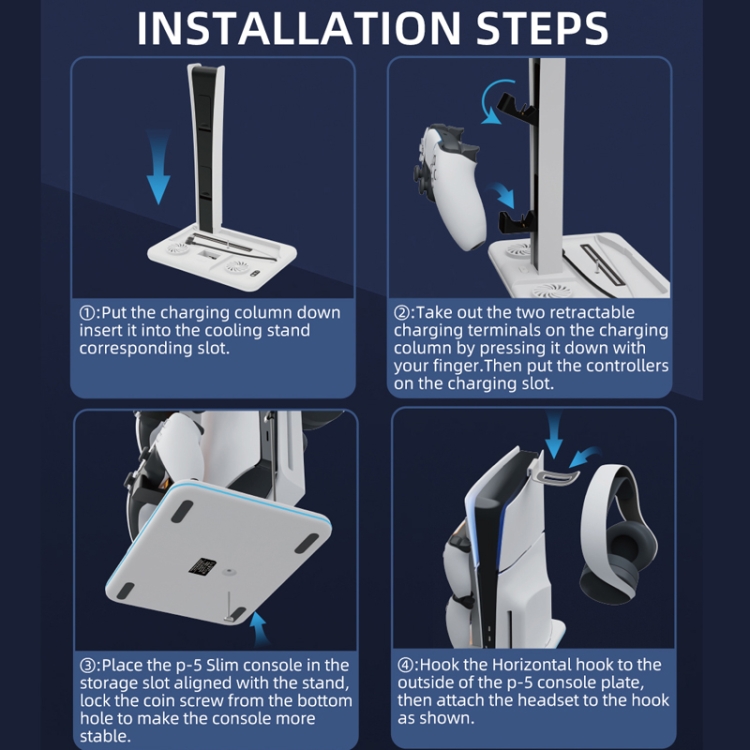 INSTALLATION STEPS

①:Put the charging column down insert it into the cooling stand corresponding slot.

②:Take out the two retractable charging terminals on the charging column by pressing it down with your finger.Then put the controllers on the charging slot.

③:Place the p-5 Slim console in the storage slot aligned with the stand, lock the coin screw from the bottom hole to make the console more stable.

④:Hook the Horizontal hook to the outside of the p-5 console plate, then attach the headset to the hook as shown.