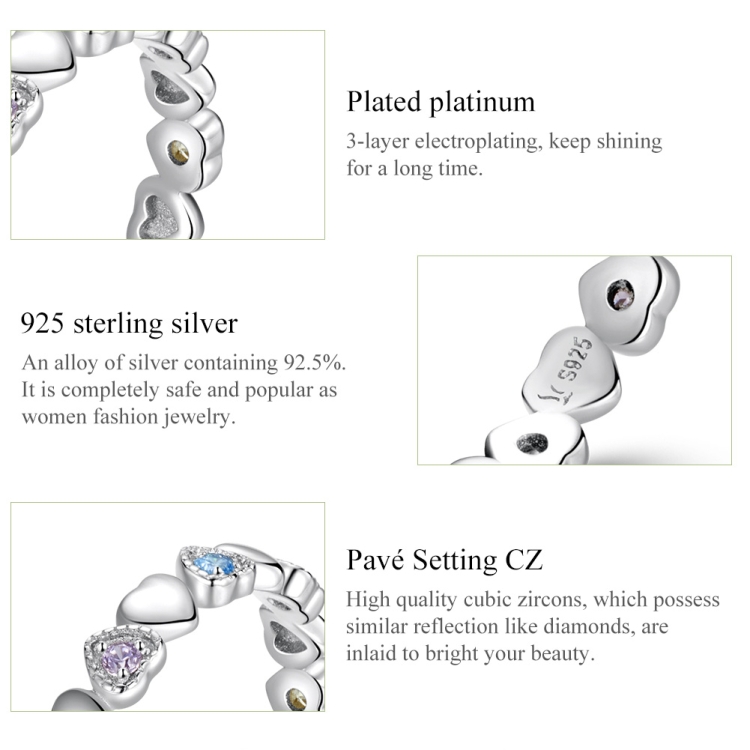 Plated platinum
3-layer electroplating, keep shining for a long time.

925 sterling silver
An alloy of silver containing 92.5%. It is completely safe and popular as women fashion jewelry.

S925

Pavé Setting CZ
High quality cubic zircons, which possess similar reflection like diamonds, are inlaid to bright your beauty.