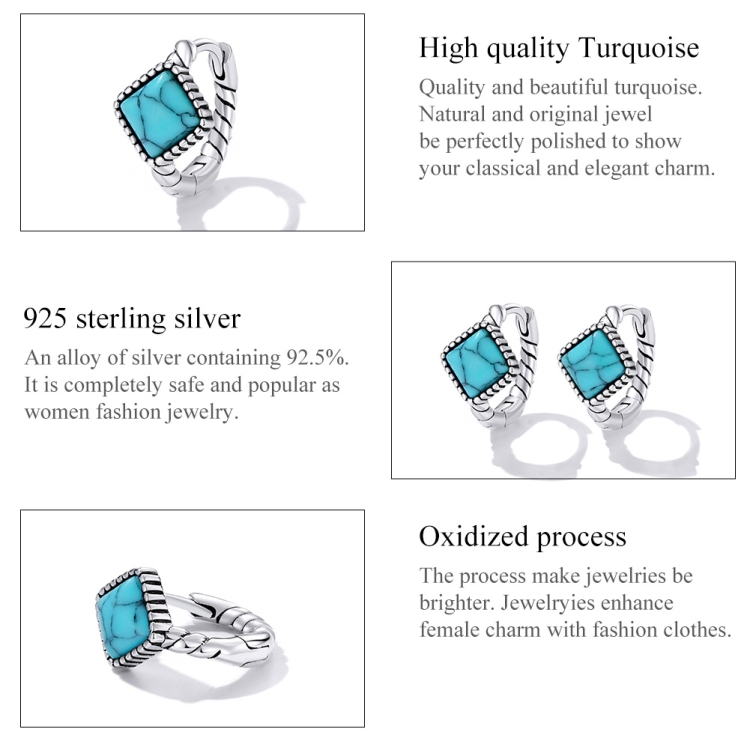 High quality Turquoise

Quality and beautiful turquoise. Natural and original jewel be perfectly polished to show your classical and elegant charm.

925 sterling silver

An alloy of silver containing 92.5%. It is completely safe and popular as women fashion jewelry.

Oxidized process

The process make jewelries be brighter. Jewelryies enhance female charm with fashion clothes.