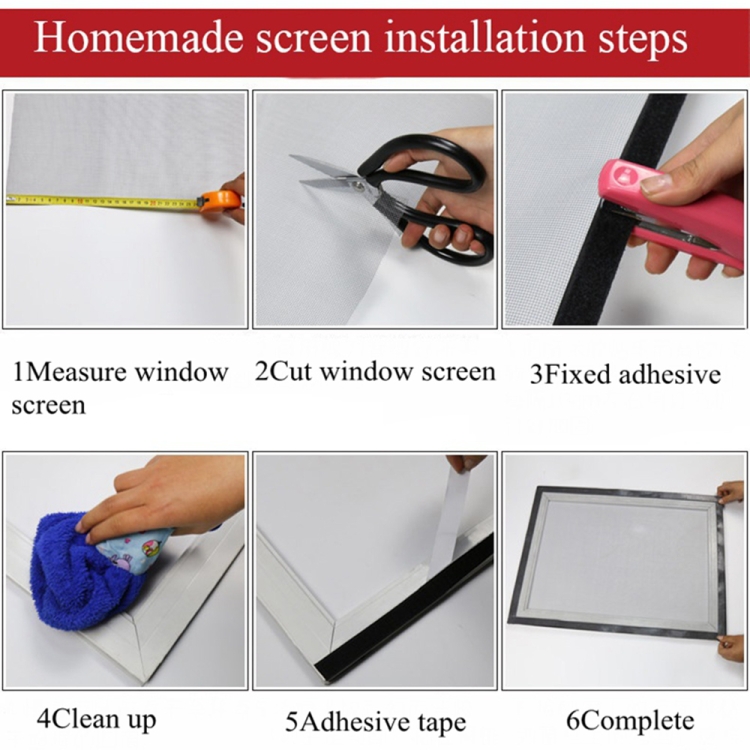 Homemade screen installation steps

1Measure window screen

2Cut window screen

3Fixed adhesive

4Clean up

5Adhesive tape

6Complete