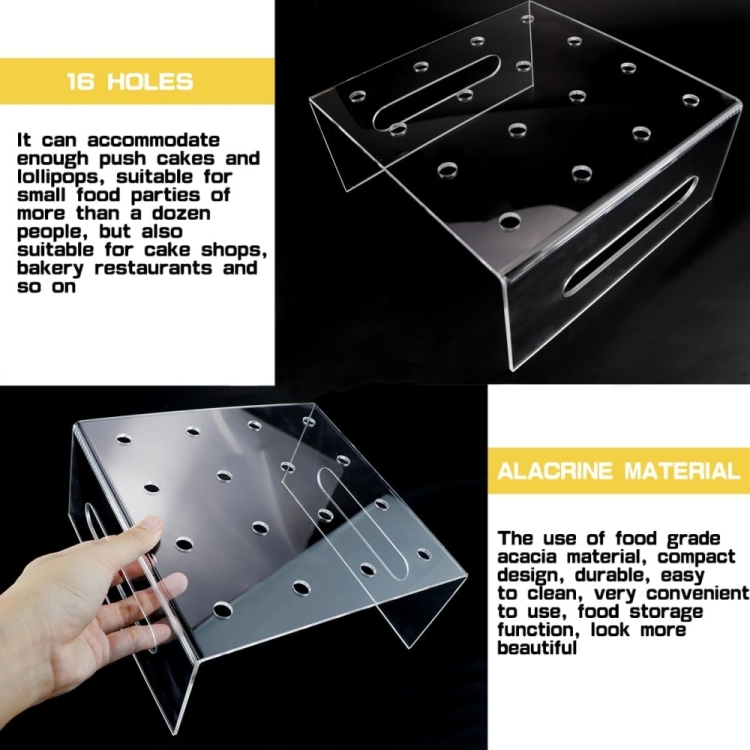 16 HOLES

It can accommodate enough push cakes and lollipops, suitable for small food parties of more than a dozen people, but also suitable for cake shops, bakery restaurants and so on

ALACRINE MATERIAL

The use of food grade acacia material, compact design, durable, easy to clean, very convenient to use, food storage function, look more beautiful