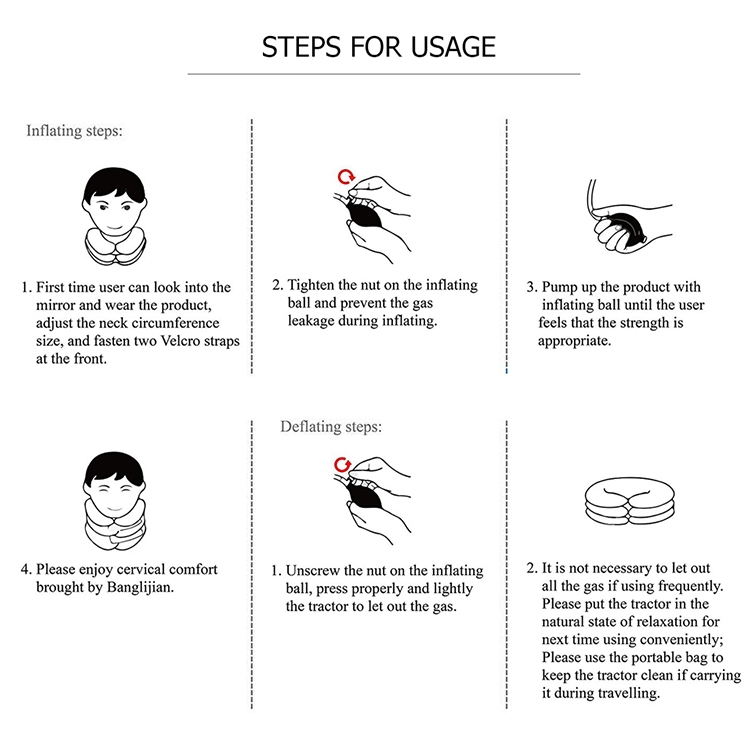 STEPS FOR USAGE

Inflating steps:

1. First time user can look into the mirror and wear the product, adjust the neck circumference size, and fasten two Velcro straps at the front.

2. Tighten the nut on the inflating ball and prevent the gas leakage during inflating.

3. Pump up the product with inflating ball until the user feels that the strength is appropriate.

4. Please enjoy cervical comfort brought by Banglijian.

Deflating steps:

1. Unscrew the nut on the inflating ball, press properly and lightly the tractor to let out the gas.

2. It is not necessary to let out all the gas if using frequently. Please put the tractor in the natural state of relaxation for next time using conveniently; Please use the portable bag to keep the tractor clean if carrying it during travelling.