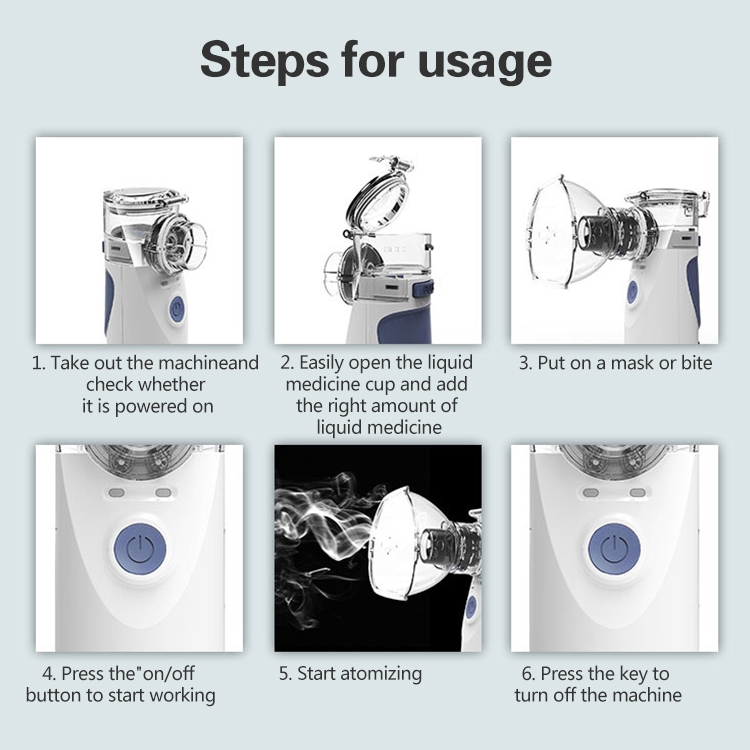 Steps for usage

1. Take out the machineand check whether it is powered on

2. Easily open the liquid medicine cup and add the right amount of liquid medicine

3. Put on a mask or bite

4. Press the"on/off button to start working

5. Start atomizing

6. Press the key to turn off the machine