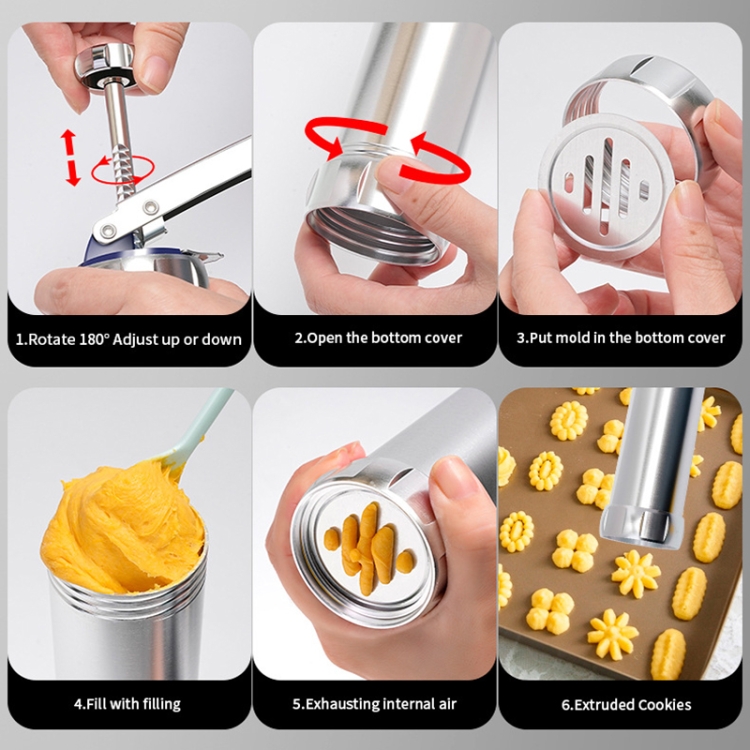 1.Rotate 180° Adjust up or down

2.Open the bottom cover

3.Put mold in the bottom cover

4.Fill with filling

5.Exhausting internal air

6.Extruded Cookies