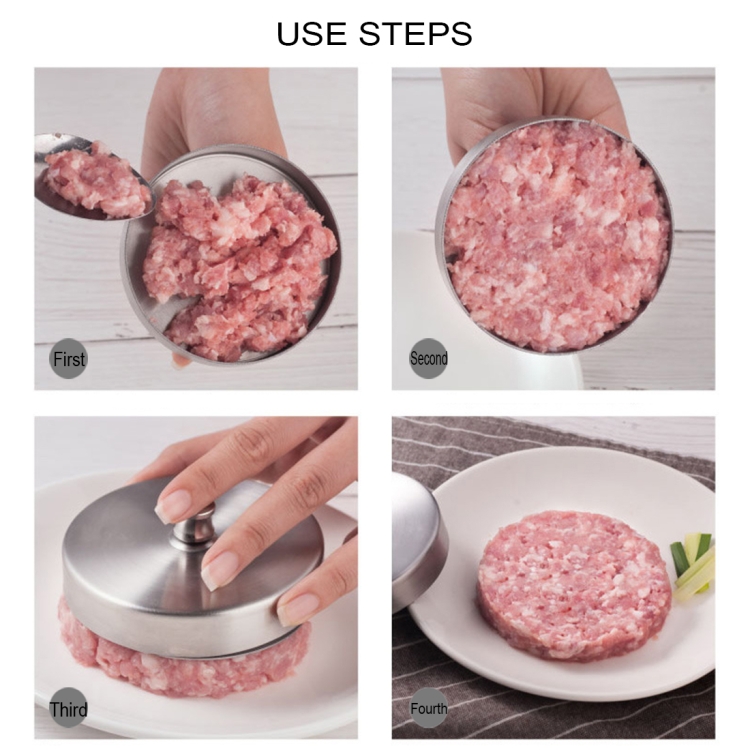 USE STEPS

First

Second

Third

Fourth