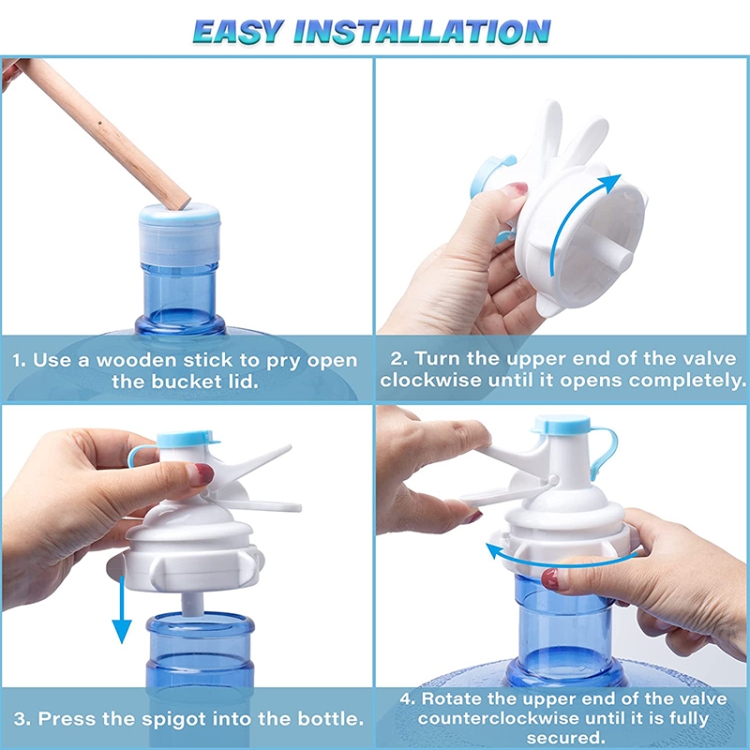 EASY INSTALLATION

1. Use a wooden stick to pry open the bucket lid.

2. Turn the upper end of the valve clockwise until it opens completely.

3. Press the spigot into the bottle.

4. Rotate the upper end of the valve counterclockwise until it is fully secured.