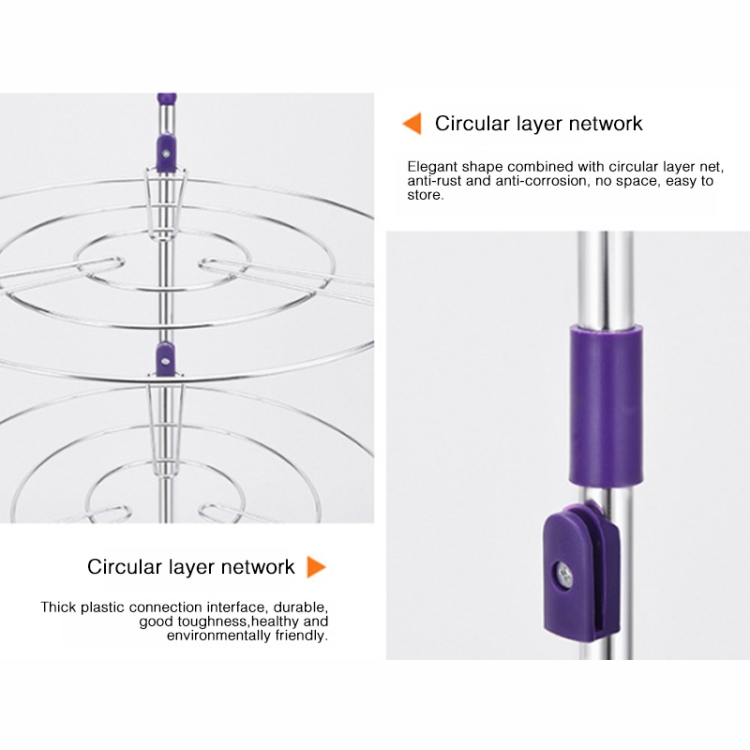 Circular layer network

Elegant shape combined with circular layer net, anti-rust and anti-corrosion, no space, easy to store.

Circular layer network

Thick plastic connection interface, durable, good toughness,healthy and environmentally friendly.