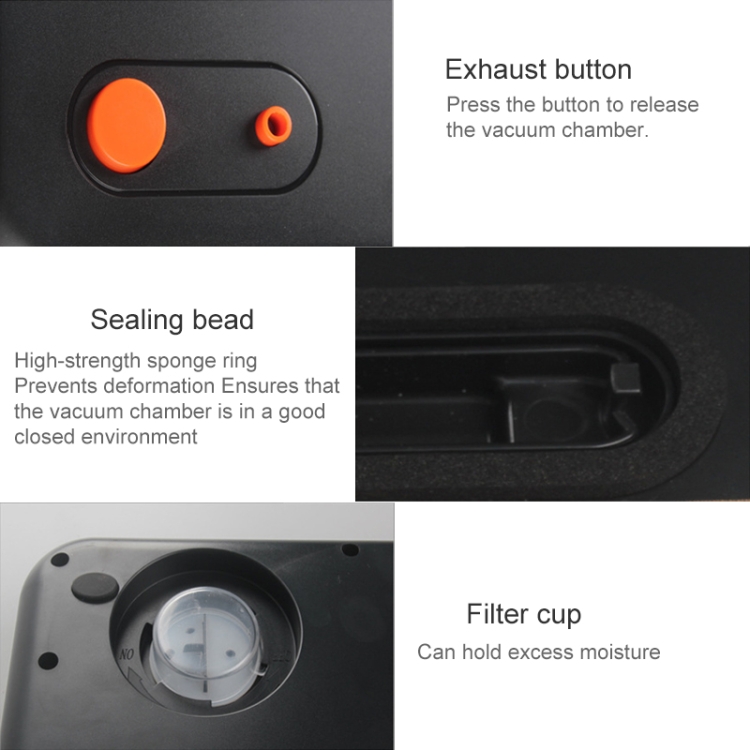 Exhaust button
Press the button to release the vacuum chamber.

Sealing bead
High-strength sponge ring Prevents deformation Ensures that the vacuum chamber is in a good closed environment

NO

Filter cup
Can hold excess moisture