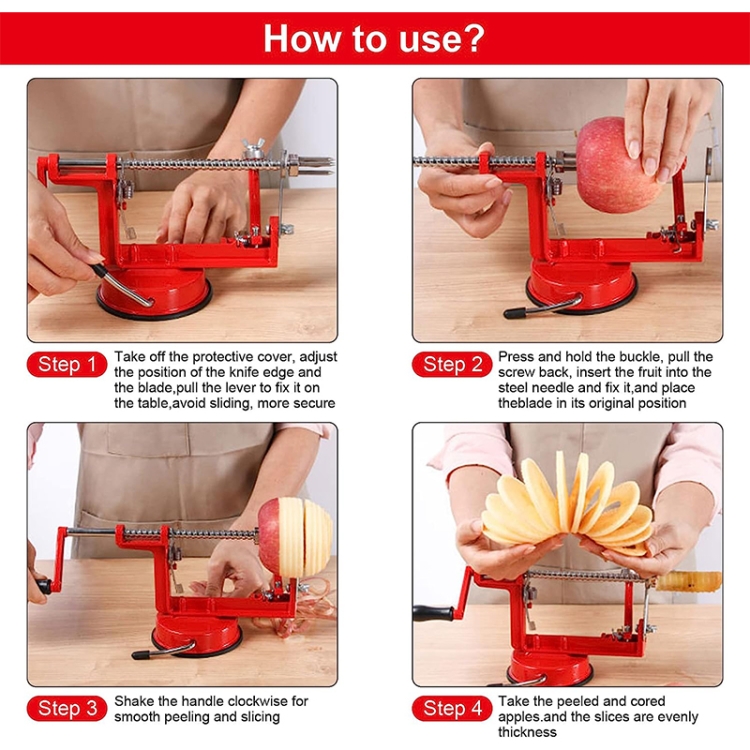 How to use?

Step 1 Take off the protective cover, adjust the position of the knife edge and the blade,pull the lever to fix it on the table,avoid sliding, more secure

Step 2 Press and hold the buckle, pull the screw back, insert the fruit into the steel needle and fix it,and place theblade in its original position

Step 3 Shake the handle clockwise for smooth peeling and slicing

Step 4 Take the peeled and cored apples.and the slices are evenly thickness