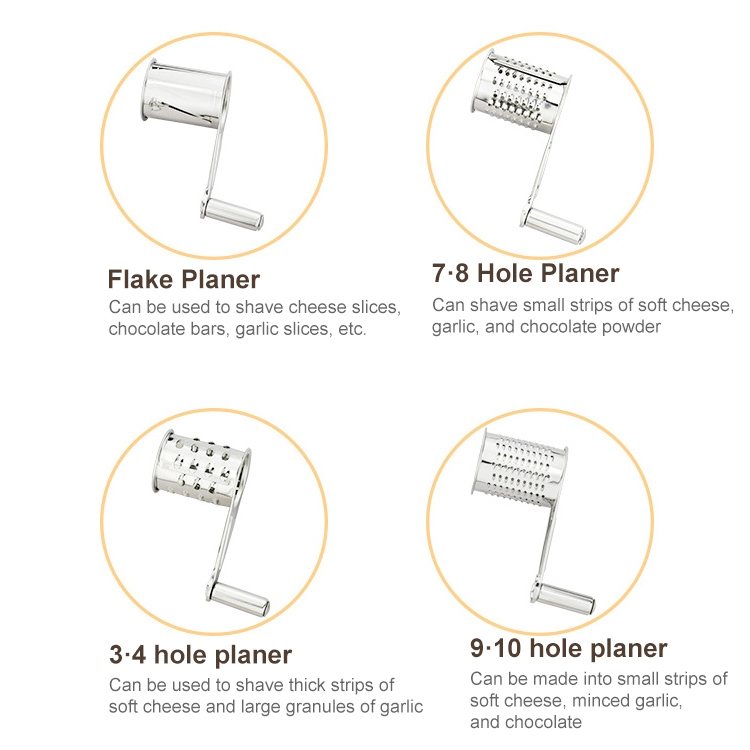 Flake Planer
Can be used to shave cheese slices, chocolate bars, garlic slices, etc.

7·8 Hole Planer
Can shave small strips of soft cheese, garlic, and chocolate powder

3·4 hole planer
Can be used to shave thick strips of soft cheese and large granules of garlic

9·10 hole planer
Can be made into small strips of soft cheese, minced garlic, and chocolate