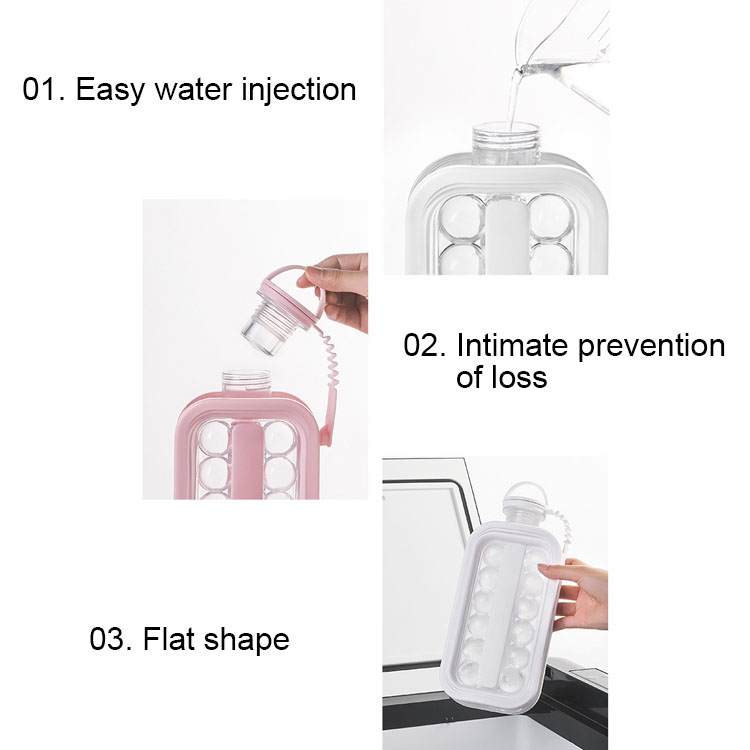 01. Easy water injection

02. Intimate prevention of loss

03. Flat shape