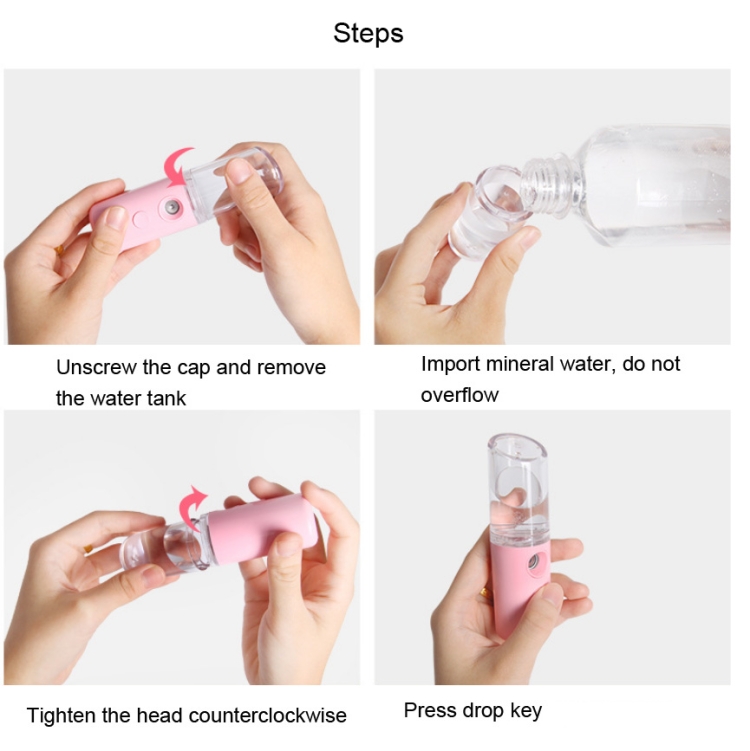 Steps

Unscrew the cap and remove the water tank

Import mineral water, do not overflow

Tighten the head counterclockwise

Press drop key