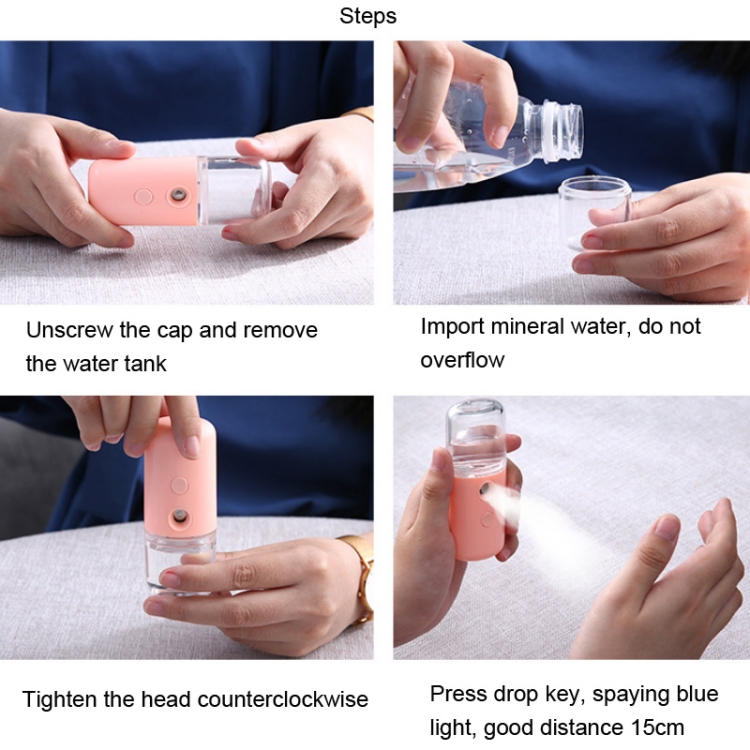 Steps

Unscrew the cap and remove the water tank

Import mineral water, do not overflow

Tighten the head counterclockwise

Press drop key, spaying blue light, good distance 15cm