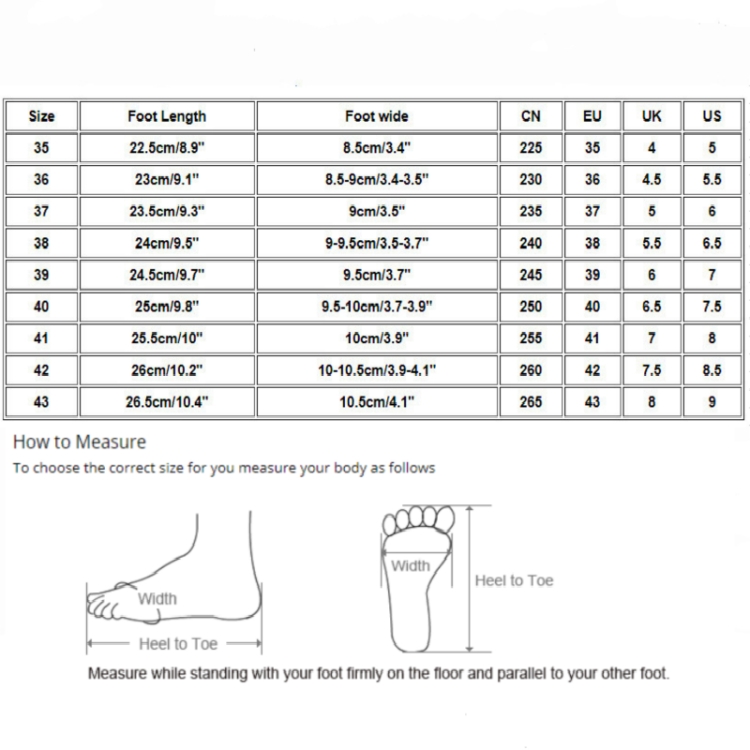 | Size | Foot Length | Foot wide | CN | EU | UK | US |
|---|---|---|---|---|---|---|
| 35 | 22.5cm/8.9" | 8.5cm/3.4" | 225 | 35 | 4 | 5 |
| 36 | 23cm/9.1" | 8.5-9cm/3.4-3.5" | 230 | 36 | 4.5 | 5.5 |
| 37 | 23.5cm/9.3" | 9cm/3.5" | 235 | 37 | 5 | 6 |
| 38 | 24cm/9.5" | 9-9.5cm/3.5-3.7" | 240 | 38 | 5.5 | 6.5 |
| 39 | 24.5cm/9.7" | 9.5cm/3.7" | 245 | 39 | 6 | 7 |
| 40 | 25cm/9.8" | 9.5-10cm/3.7-3.9" | 250 | 40 | 6.5 | 7.5 |
| 41 | 25.5cm/10" | 10cm/3.9" | 255 | 41 | 7 | 8 |
| 42 | 26cm/10.2" | 10-10.5cm/3.9-4.1" | 260 | 42 | 7.5 | 8.5 |
| 43 | 26.5cm/10.4" | 10.5cm/4.1" | 265 | 43 | 8 | 9 |

How to Measure
To choose the correct size for you measure your body as follows

Width
Heel to Toe

Width
Heel to Toe

Measure while standing with your foot firmly on the floor and parallel to your other foot.