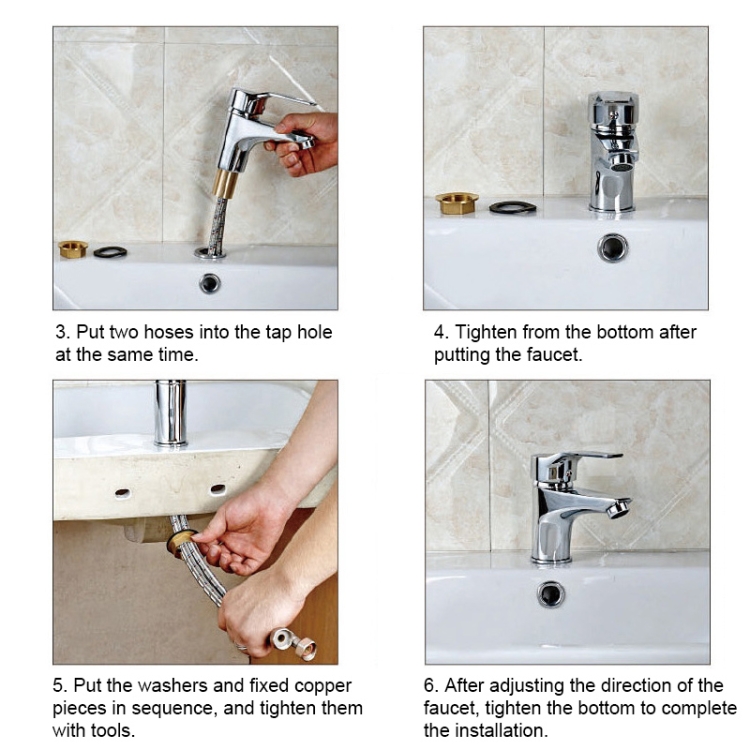 3. Put two hoses into the tap hole at the same time.

4. Tighten from the bottom after putting the faucet.

5. Put the washers and fixed copper pieces in sequence, and tighten them with tools.

6. After adjusting the direction of the faucet, tighten the bottom to complete the installation.