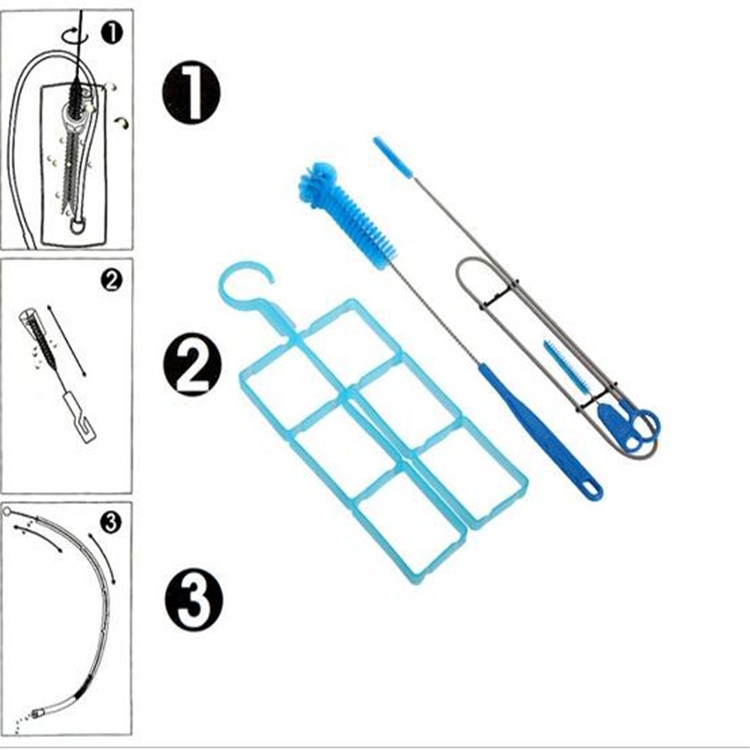 1
1
2
2
3
3