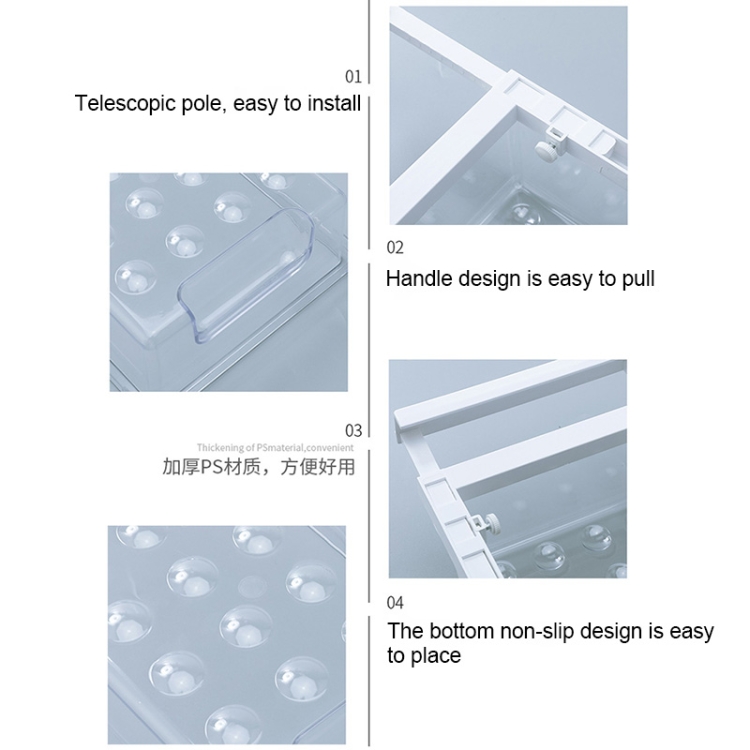 01
Telescopic pole, easy to install

02
Handle design is easy to pull

03
Thickening of PSmaterial,convenient
加厚PS材质，方便好用

04
The bottom non-slip design is easy to place