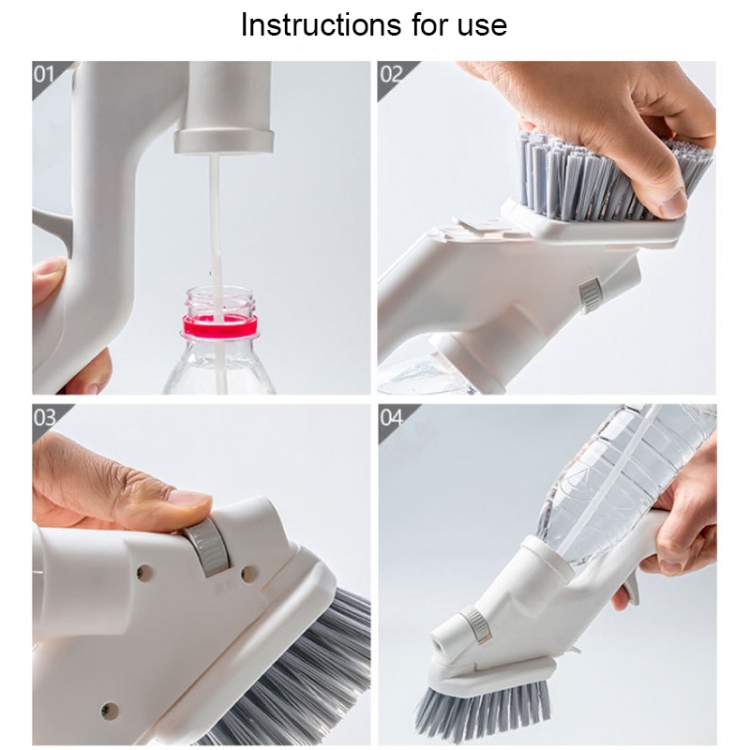 Instructions for use

01

02

03

04