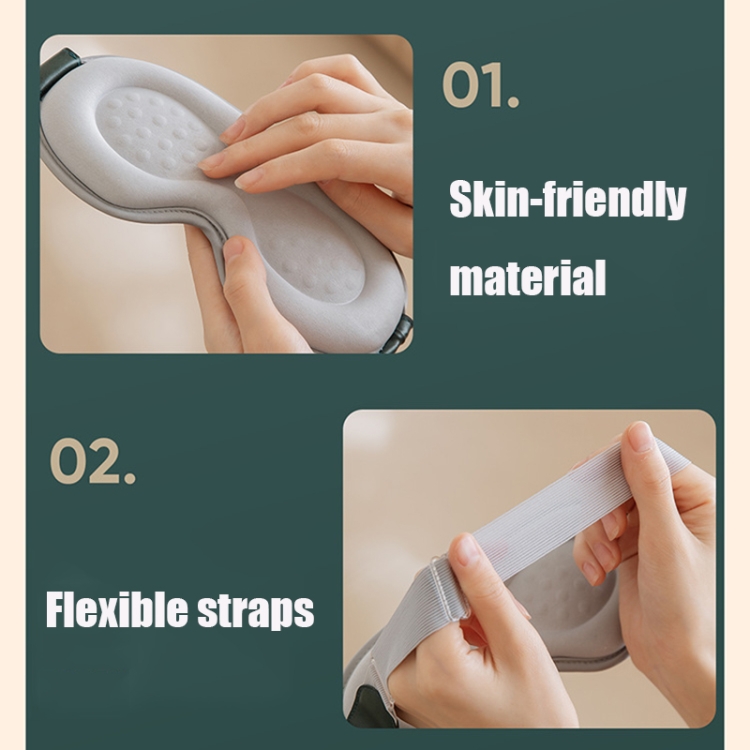 01.

Skin-friendly material

02.

Flexible straps