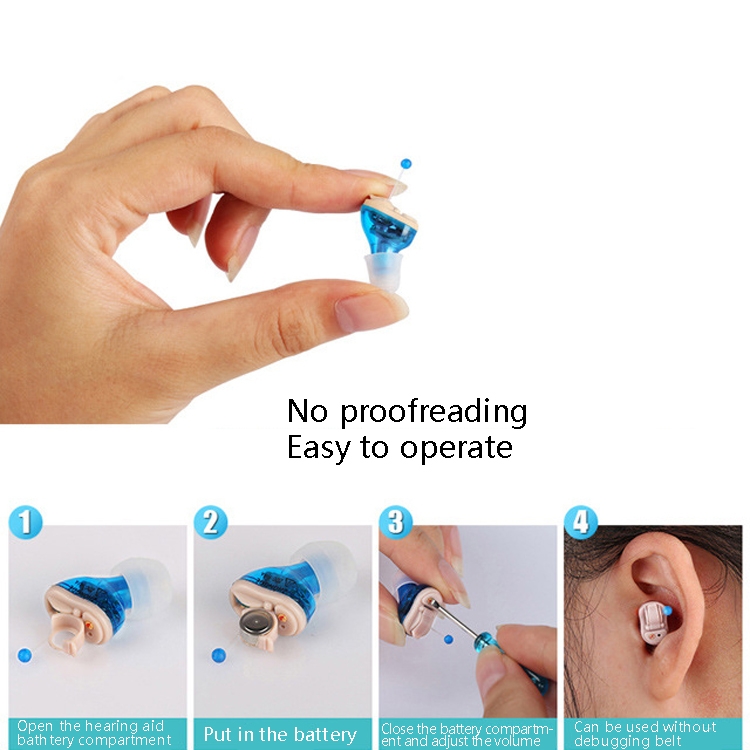 No proofreading
Easy to operate

1
Open the hearing aid bath tery compartment

2
Put in the battery

3
Close the battery compartment and adjust the volume

4
Can be used without debugging belt