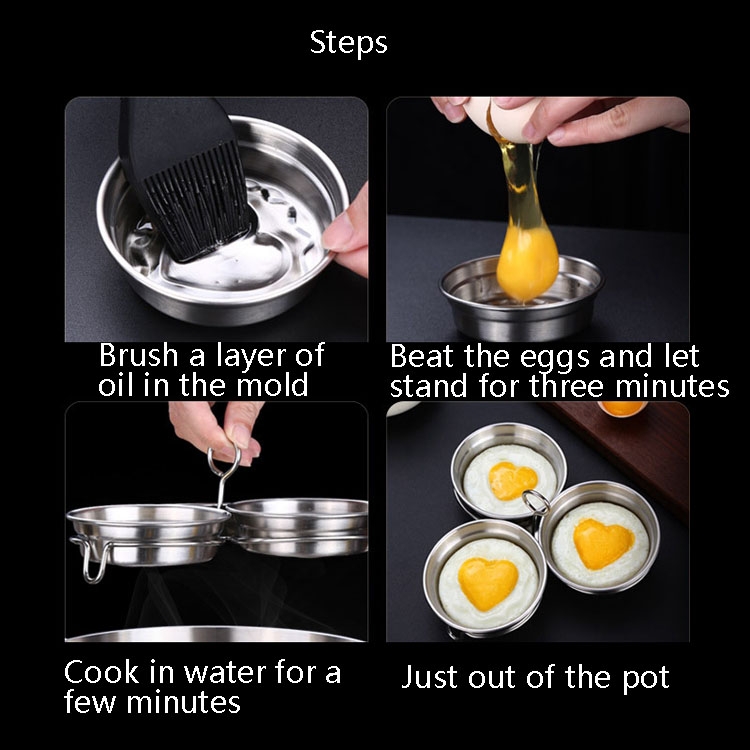 Steps

Brush a layer of oil in the mold

Beat the eggs and let stand for three minutes

Cook in water for a few minutes

Just out of the pot