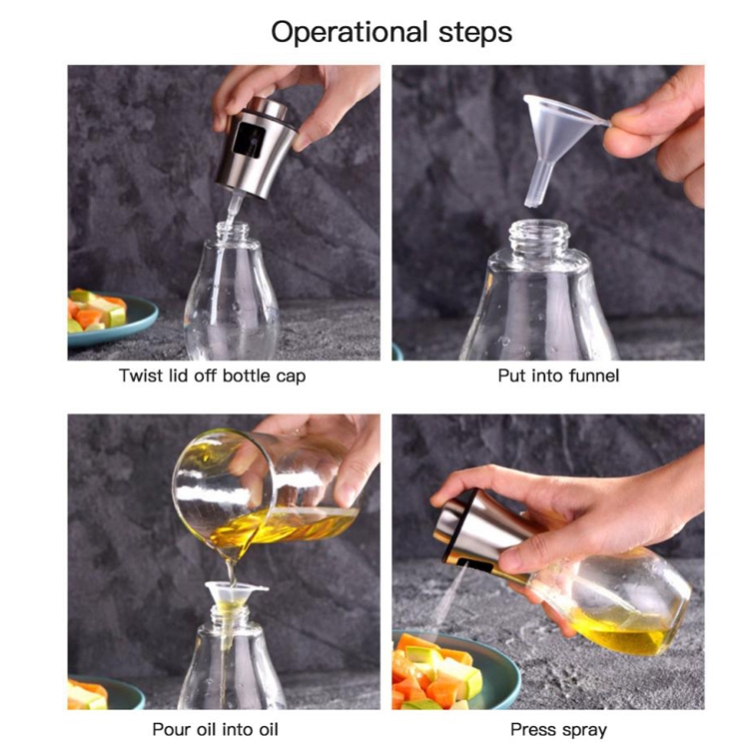 Operational steps

Twist lid off bottle cap

Put into funnel

Pour oil into oil

Press spray