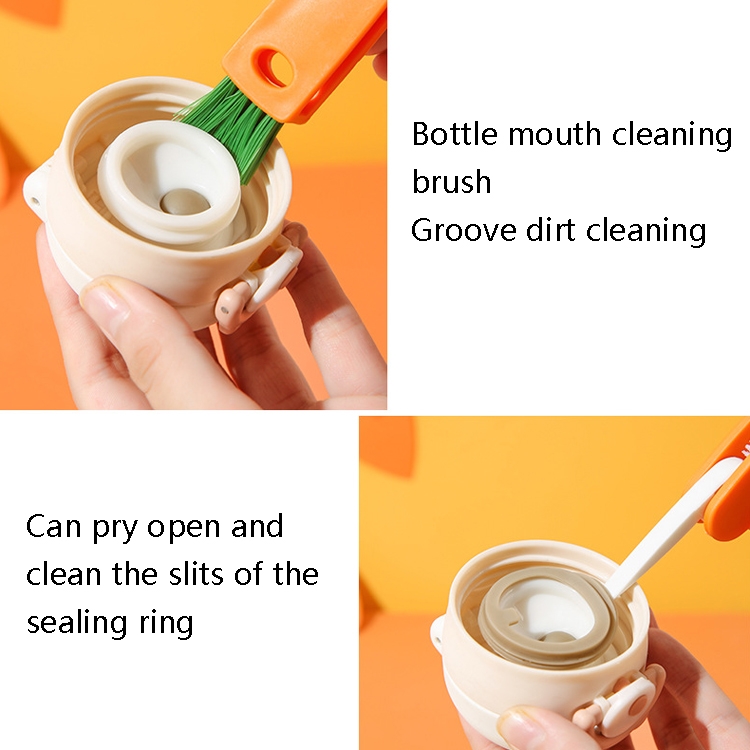 Bottle mouth cleaning brush
Groove dirt cleaning

Can pry open and clean the slits of the sealing ring