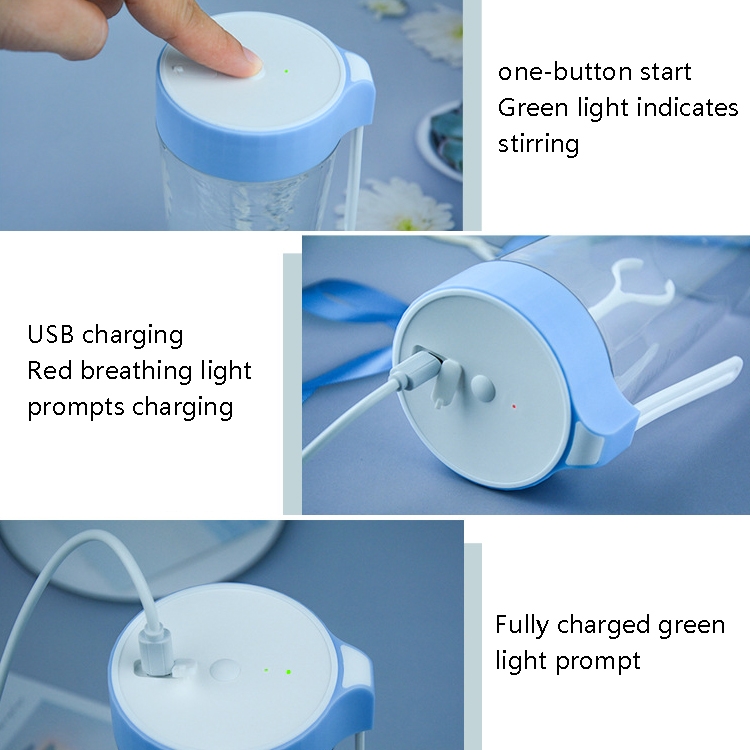 one-button start
Green light indicates stirring

USB charging
Red breathing light prompts charging

Fully charged green light prompt