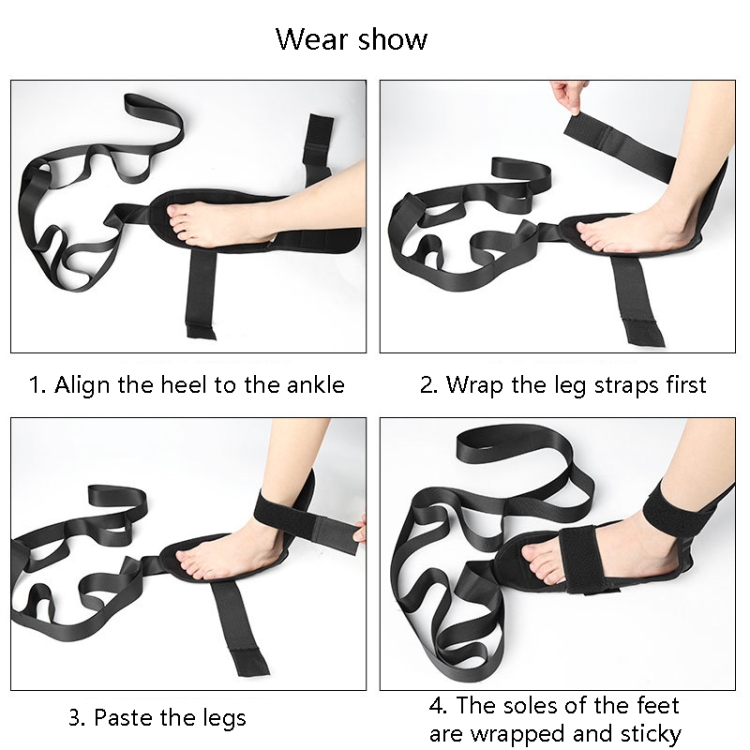 Wear show

1. Align the heel to the ankle

2. Wrap the leg straps first

3. Paste the legs

4. The soles of the feet are wrapped and sticky