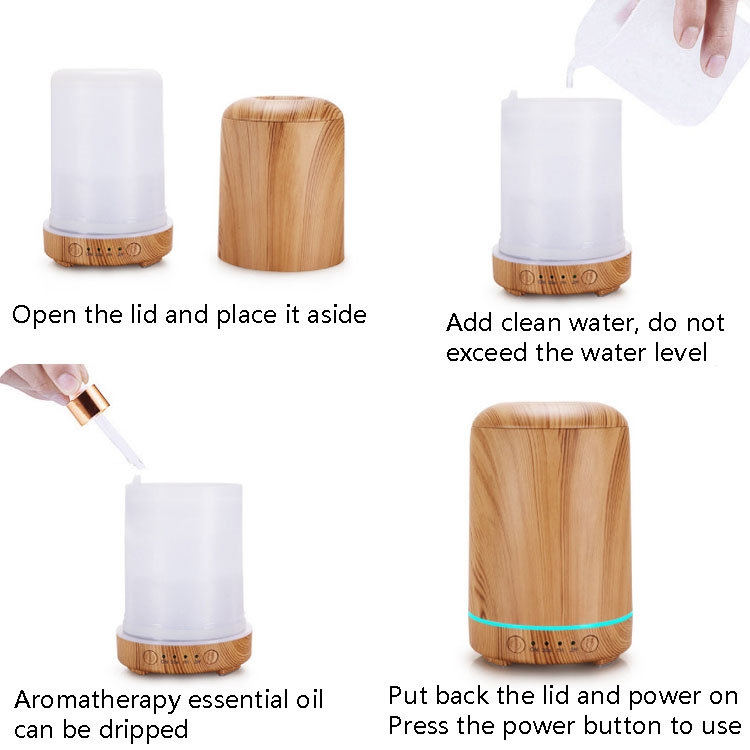 Open the lid and place it aside

Add clean water, do not exceed the water level

Aromatherapy essential oil can be dripped

Put back the lid and power on
Press the power button to use