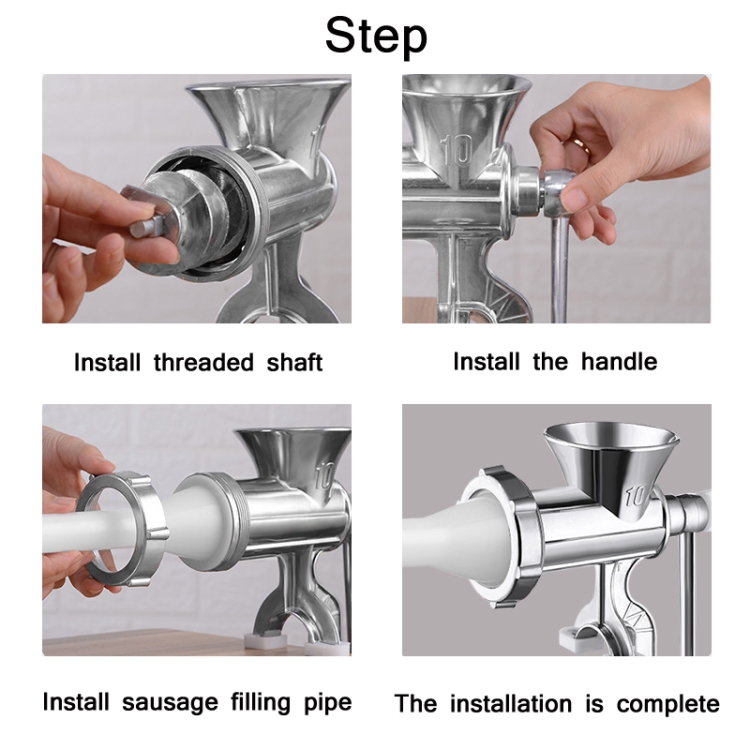 Step

10

10

Install threaded shaft

Install the handle

10

10

Install sausage filling pipe

The installation is complete