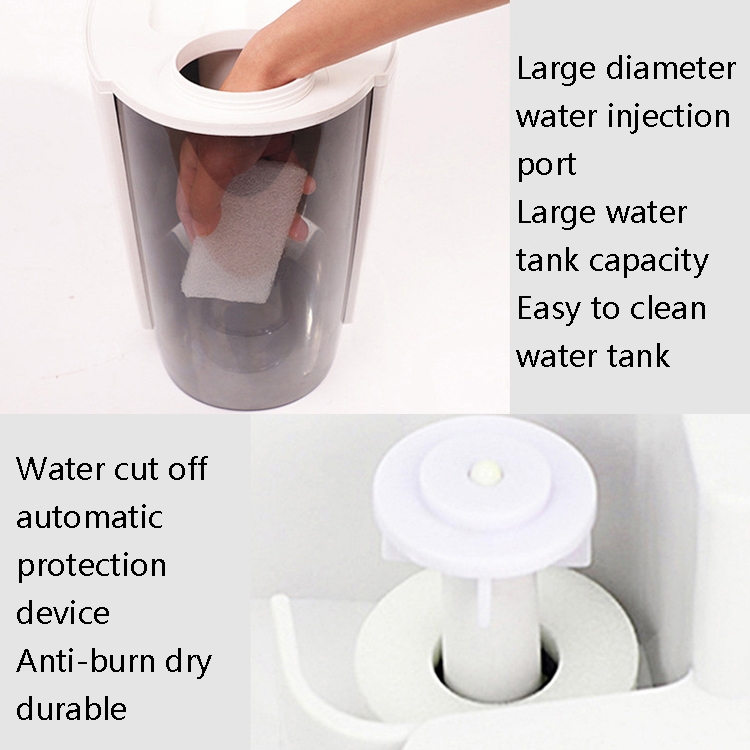 Large diameter water injection port
Large water tank capacity
Easy to clean water tank

Water cut off automatic protection device
Anti-burn dry durable