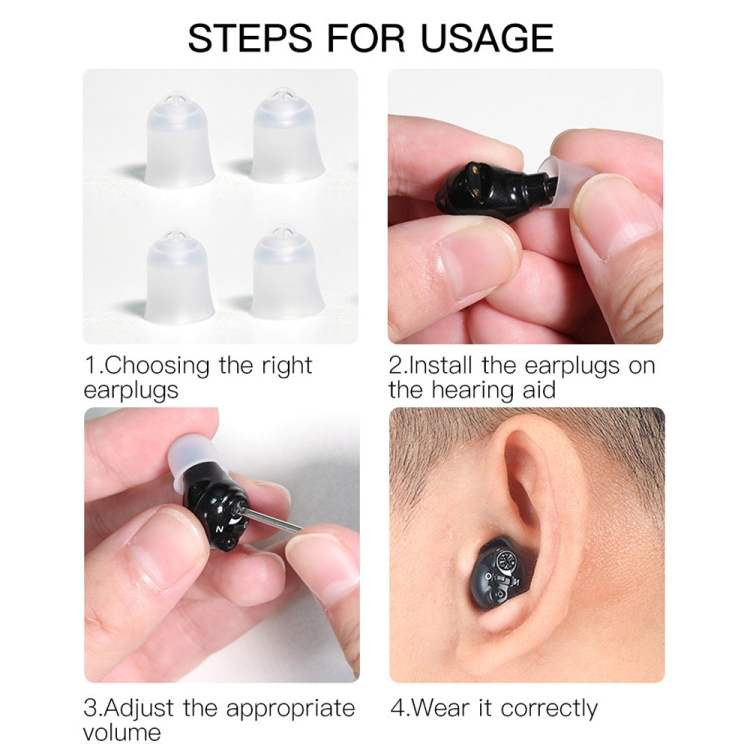 STEPS FOR USAGE

1.Choosing the right earplugs

2.Install the earplugs on the hearing aid

3.Adjust the appropriate volume

4.Wear it correctly