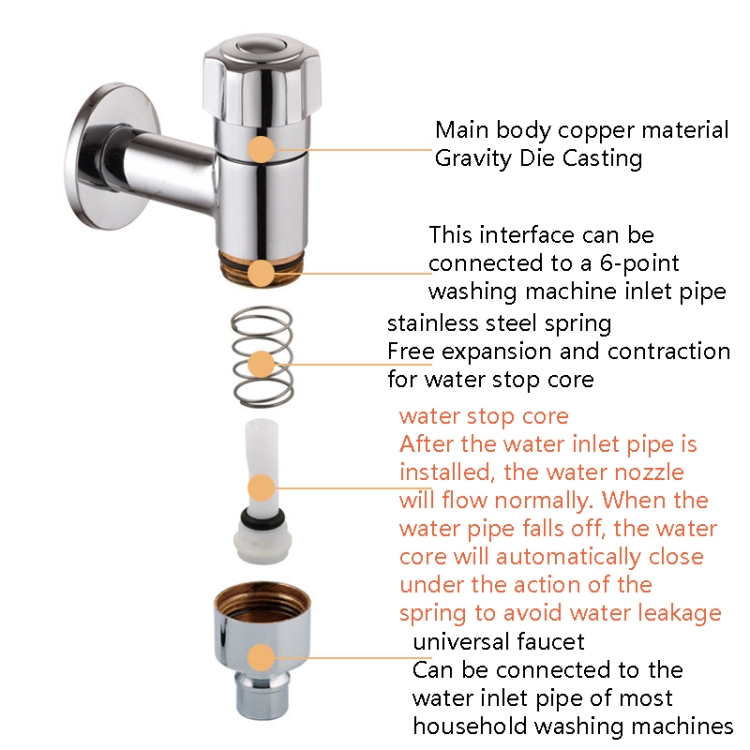 Main body copper material
Gravity Die Casting

This interface can be connected to a 6-point washing machine inlet pipe

stainless steel spring
Free expansion and contraction for water stop core

water stop core
After the water inlet pipe is installed, the water nozzle will flow normally. When the water pipe falls off, the water core will automatically close under the action of the spring to avoid water leakage

universal faucet
Can be connected to the water inlet pipe of most household washing machines